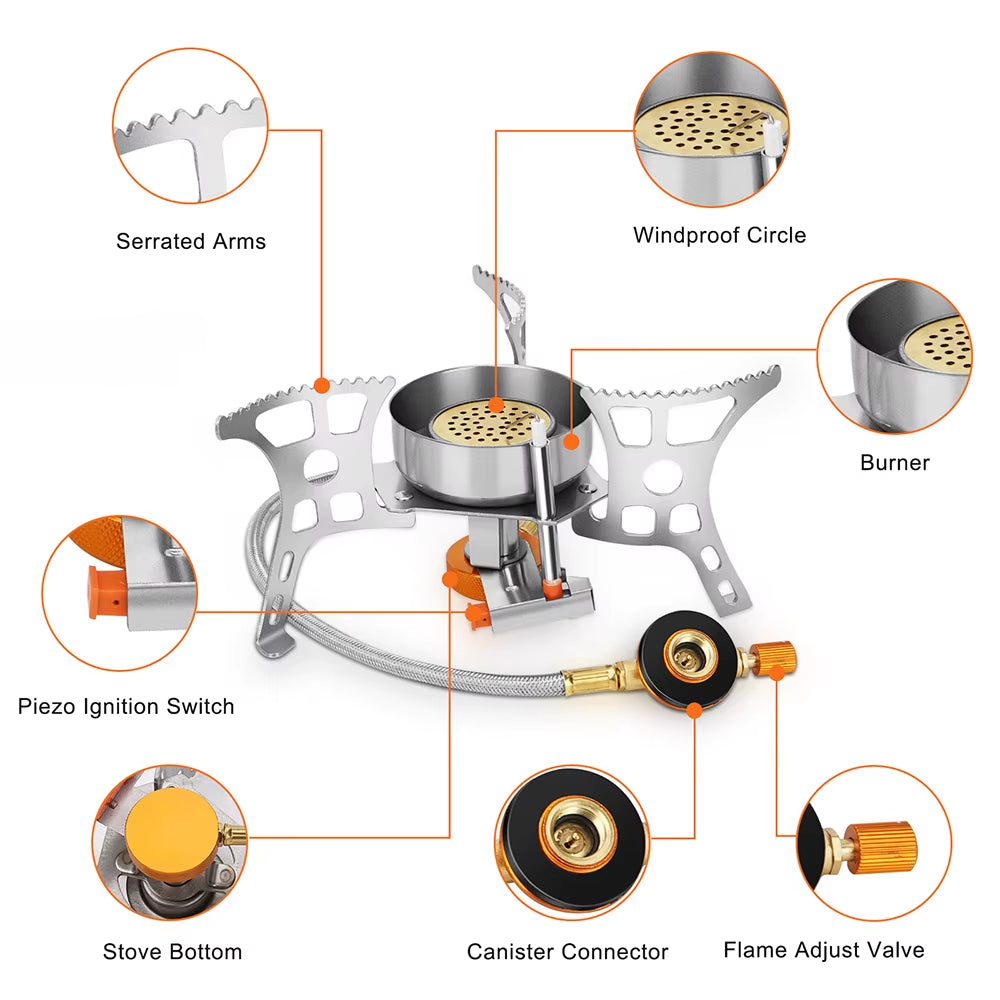 Serrated Arms

Windproof Circle

Burner

Piezo Ignition Switch

Stove Bottom

Canister Connector

Flame Adjust Valve